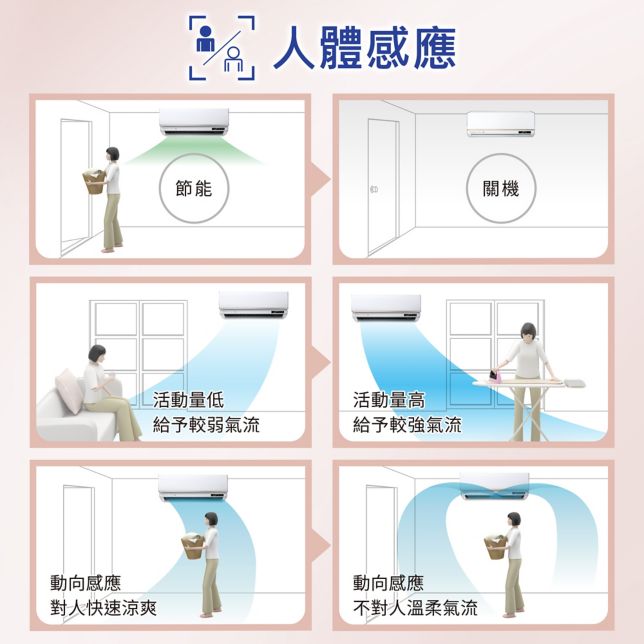 人體感應

節能

關機

活動量低
給予較弱氣流

活動量高
給予較強氣流

動向感應
對人快速涼爽

動向感應
不對人溫柔氣流